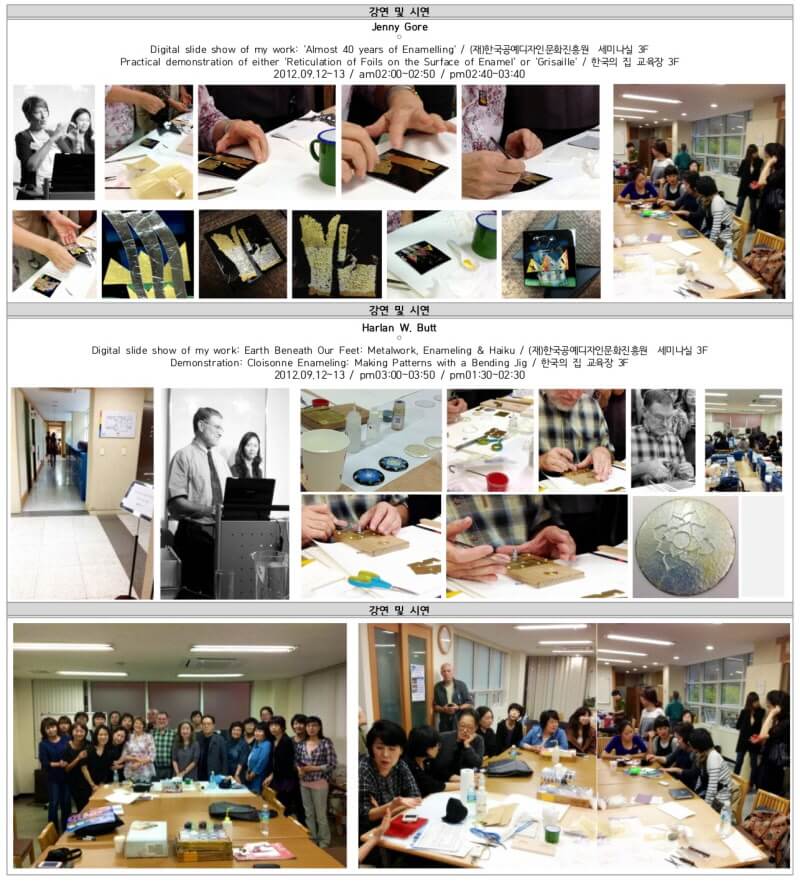 강연 및 시연

Jenny Gore
○
Digital slide show of my work: 'Almost 40 years of Enamelling' / (재)한국공예디자인문화진흥원 세미나실 3F
Practical demonstration of either 'Reticulation of Foils on the Surface of Enamel' or 'Grisaille' / 한국의 집 교육장 3F
2012.09.12-13 / am02:00-02:50 / pm02:40-03:40

강연 및 시연

Harlan W. Butt
○
Digital slide show of my work: Earth Beneath Our Feet: Metalwork, Enameling & Haiku / (재)한국공예디자인문화진흥원 세미나실 3F
Demonstration: Cloisonne Enameling: Making Patterns with a Bending Jig / 한국의 집 교육장 3F
2012.09.12-13 / pm03:00-03:50 / pm01:30-02:30

강연 및 시연